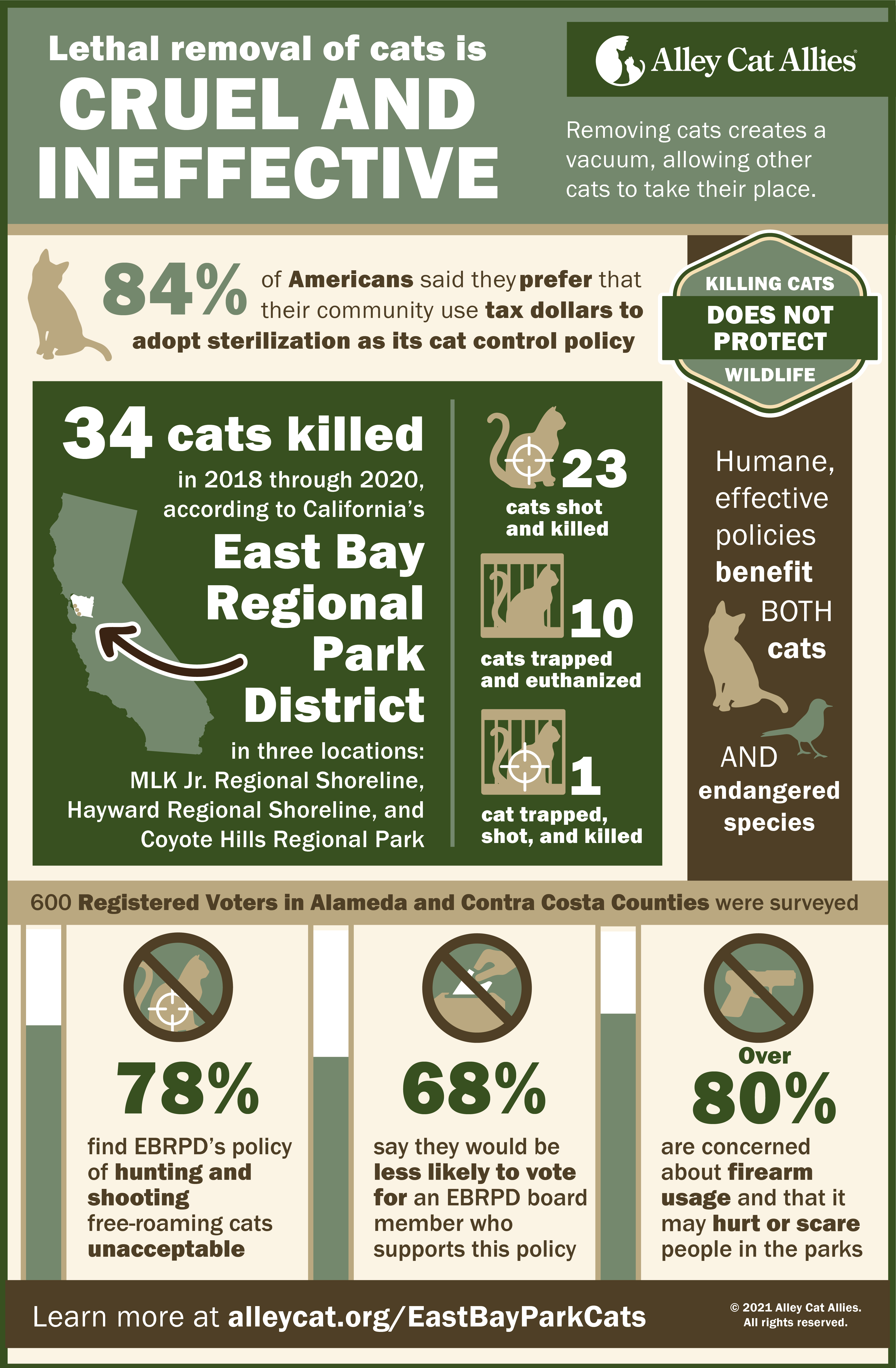 Lethal removal of cats is
CRUEL AND INEFFECTIVE

Alley Cat Allies®

Removing cats creates a vacuum, allowing other cats to take their place.

84% of Americans said they prefer that their community use tax dollars to adopt sterilization as its cat control policy

KILLING CATS
DOES NOT PROTECT
WILDLIFE

34 cats killed
in 2018 through 2020, according to California's
East Bay Regional Park District
in three locations: MLK Jr. Regional Shoreline, Hayward Regional Shoreline, and Coyote Hills Regional Park

23
cats shot and killed

10
cats trapped and euthanized

1
cat trapped, shot, and killed

Humane, effective policies benefit BOTH cats AND endangered species

600 Registered Voters in Alameda and Contra Costa Counties were surveyed

78%
find EBRPD's policy of hunting and shooting free-roaming cats unacceptable

68%
say they would be less likely to vote for an EBRPD board member who supports this policy

Over 80%
are concerned about firearm usage and that it may hurt or scare people in the parks

Learn more at alleycat.org/EastBayParkCats

© 2021 Alley Cat Allies. All rights reserved.